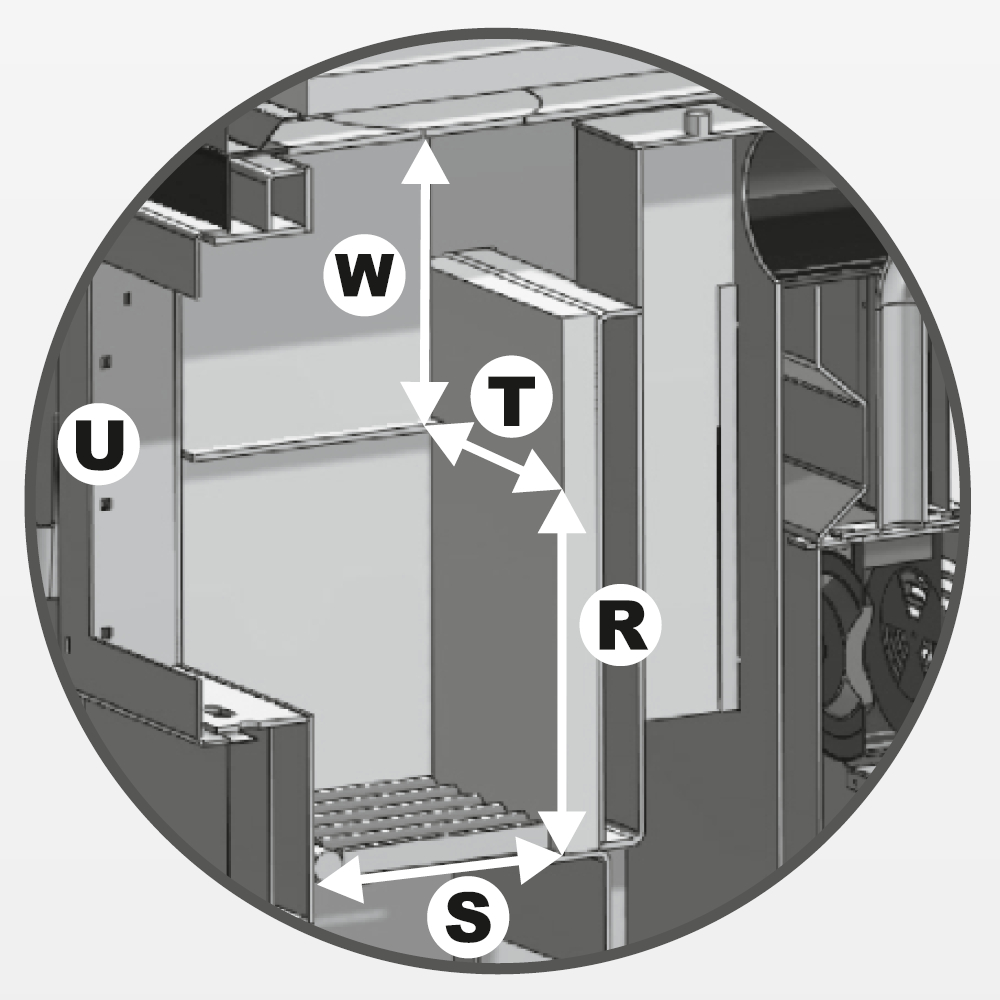 W
T
U
R
S